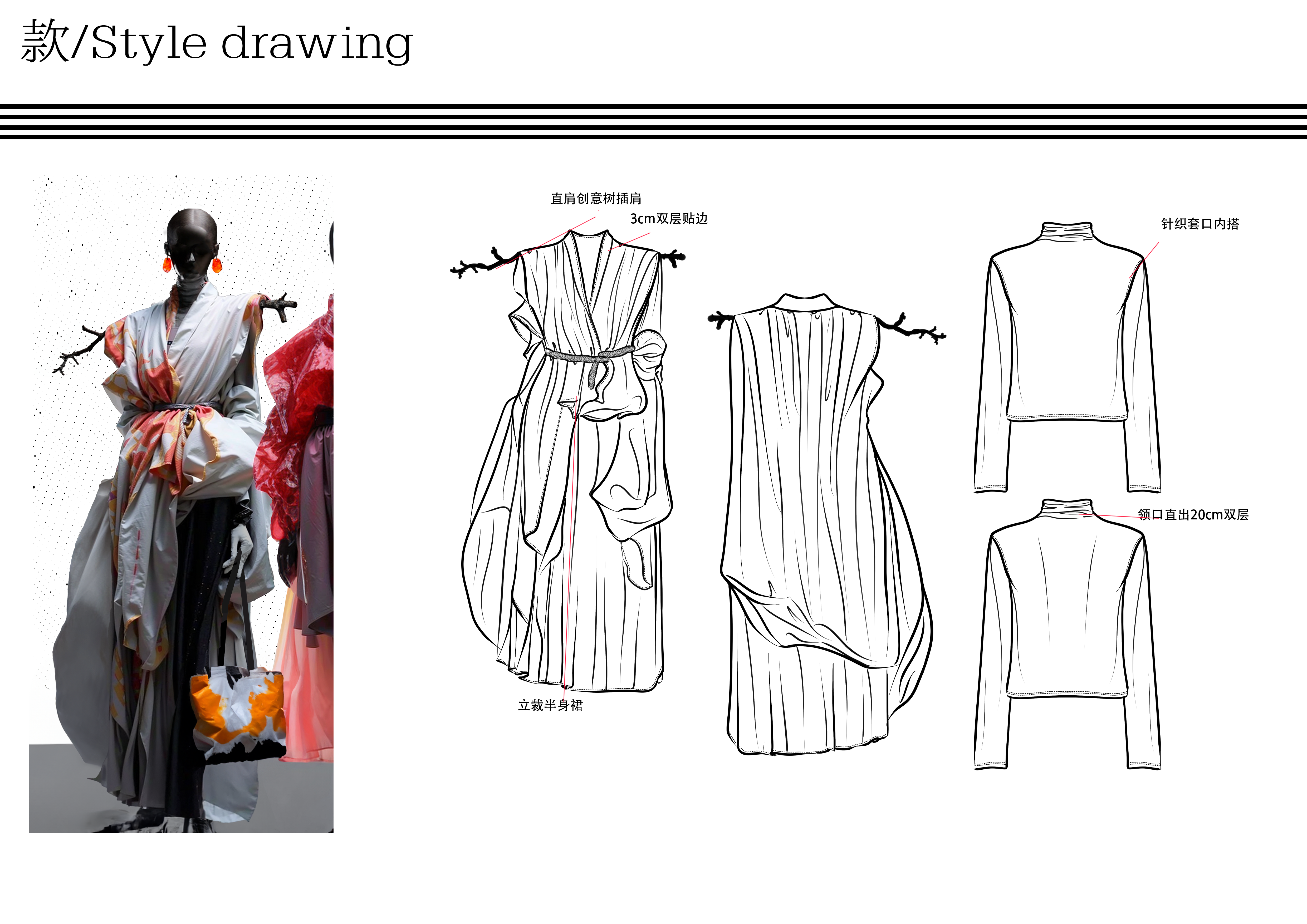 款/Style drawing

直肩创意树插肩

3cm双层贴边

立裁半身裙

针织套口内搭

领口直出20cm双层